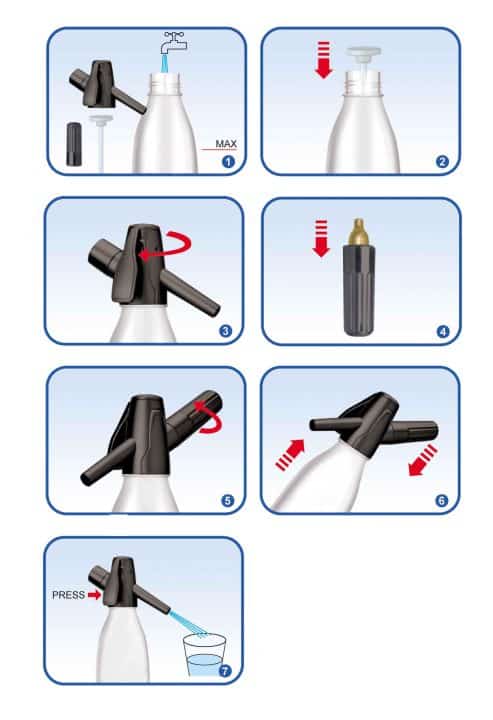 MAX
1

2

3

4

5

6

PRESS
7