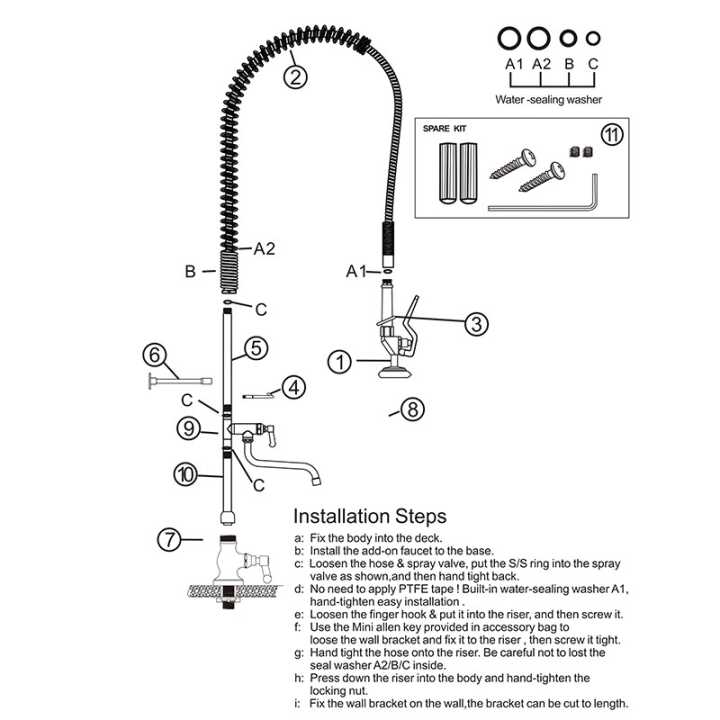 A1 A2 B C

Water -sealing washer

SPARE KIT

11

2

A2

B

A1

C

3

1

5

6

4

C

8

9

10

C

7

Installation Steps

a: Fix the body into the deck.
b: Install the add-on faucet to the base.
c: Loosen the hose & spray valve, put the S/S ring into the spray valve as shown,and then hand tight back.
d: No need to apply PTFE tape ! Built-in water-sealing washer A1, hand-tighten easy installation .
e: Loosen the finger hook & put it into the riser, and then screw it.
f: Use the Mini allen key provided in accessory bag to loose the wall bracket and fix it to the riser , then screw it tight.
g: Hand tight the hose onto the riser. Be careful not to lost the seal washer A2/B/C inside.
h: Press down the riser into the body and hand-tighten the locking nut.
i: Fix the wall bracket on the wall,the bracket can be cut to length.