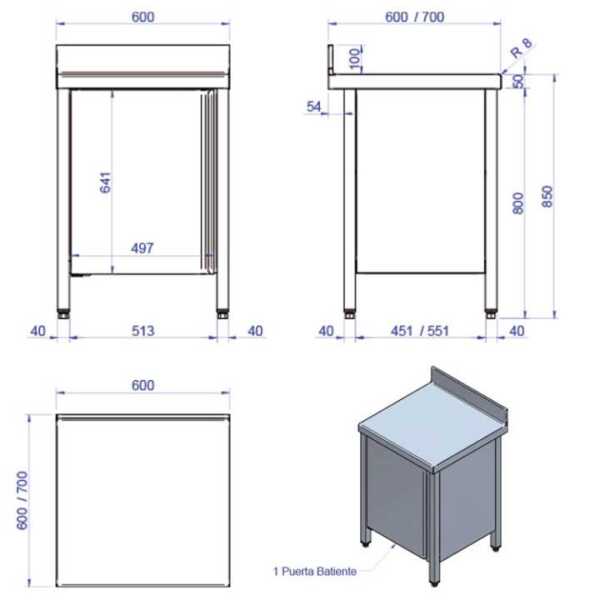 600

641

497

40

513

40

600 / 700

100

R 8

50

54

800

850

40

451 / 551

40

600

600 / 700

1 Puerta Batiente