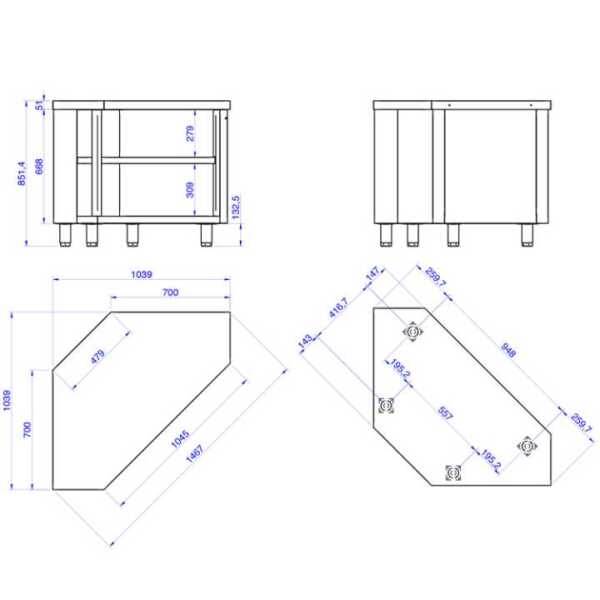 51
851,4
668
279
309
132,5

1039
700
479
1039
700
1045
1467

147
259,7
416,7
143
948
195,2
557
195,2
259,7