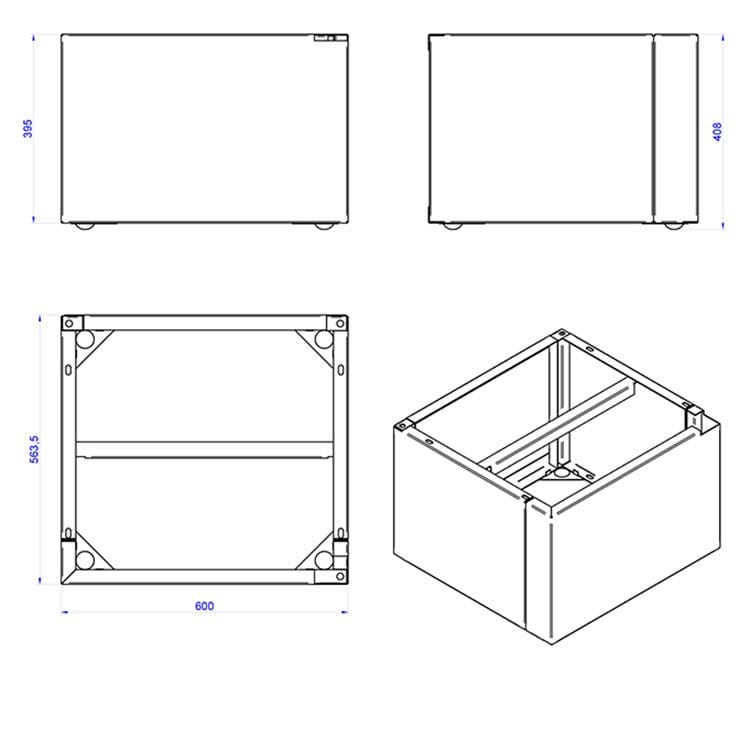 395

408

563,5

600